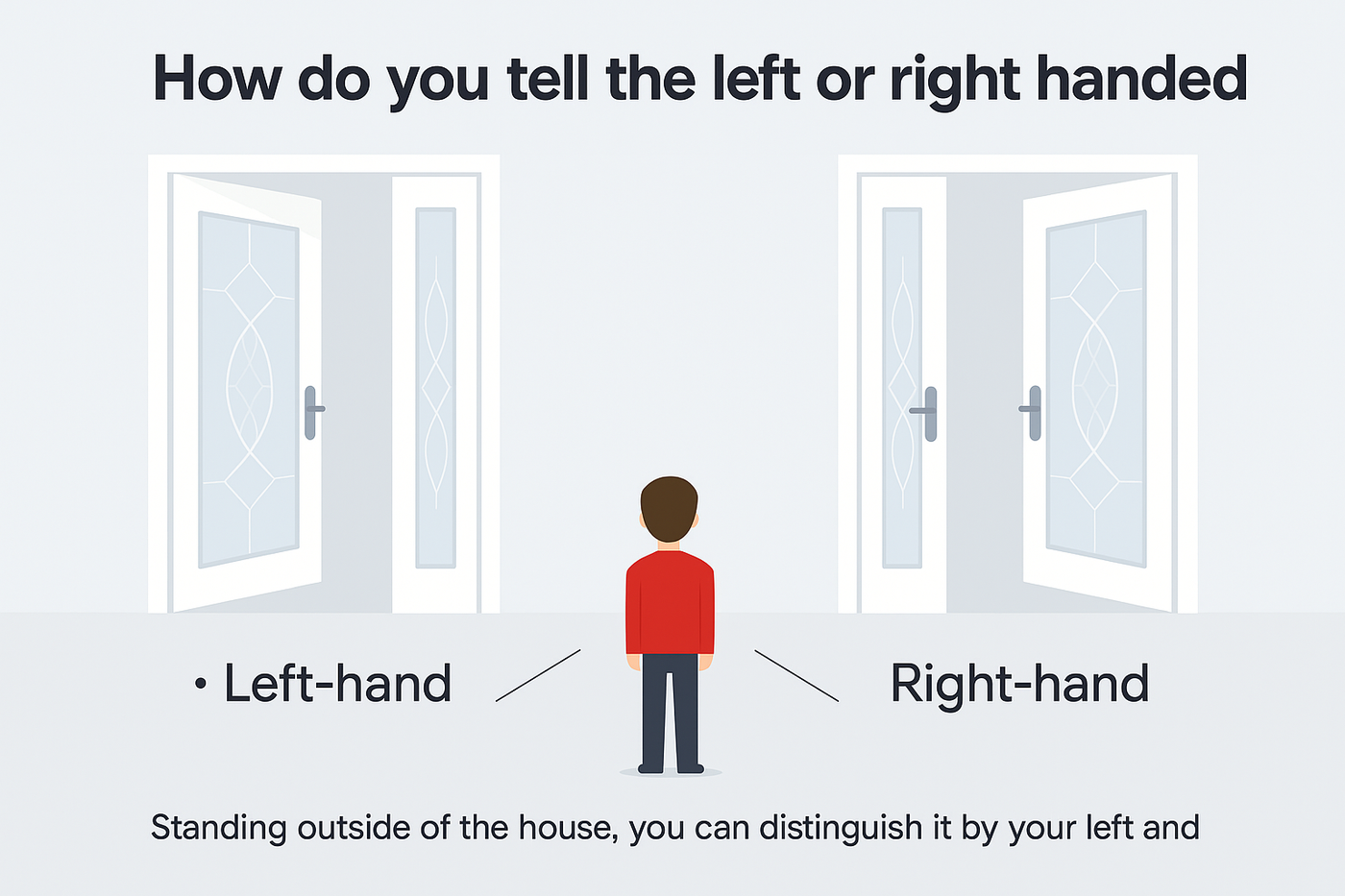 How do you tell the left or right handed

• Left-hand

Right-hand

Standing outside of the house, you can distinguish it by your left and