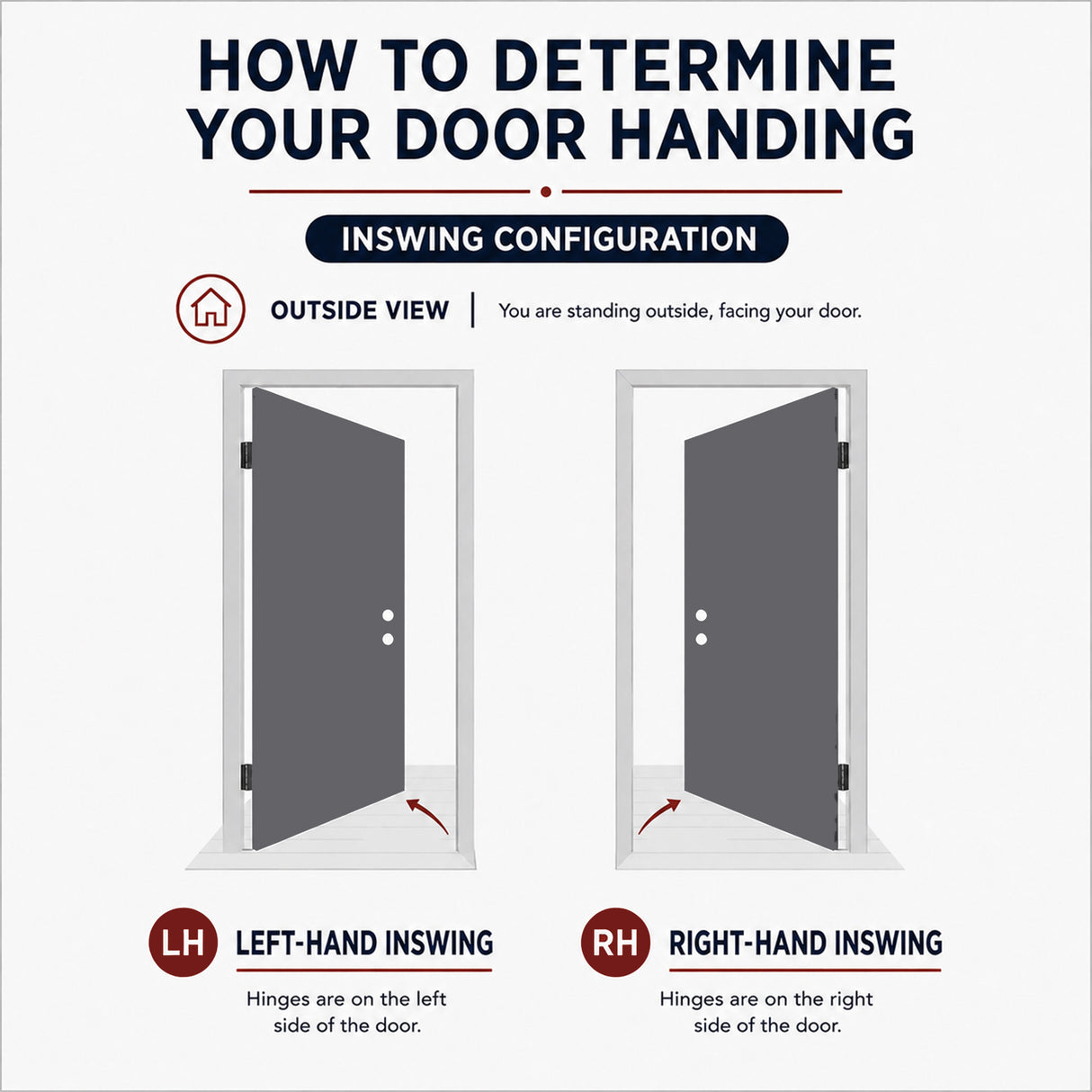 HOW TO DETERMINE YOUR DOOR HANDING

INSWING CONFIGURATION

OUTSIDE VIEW | You are standing outside, facing your door.

LH LEFT-HAND INSWING

Hinges are on the left side of the door.

RH RIGHT-HAND INSWING

Hinges are on the right side of the door.